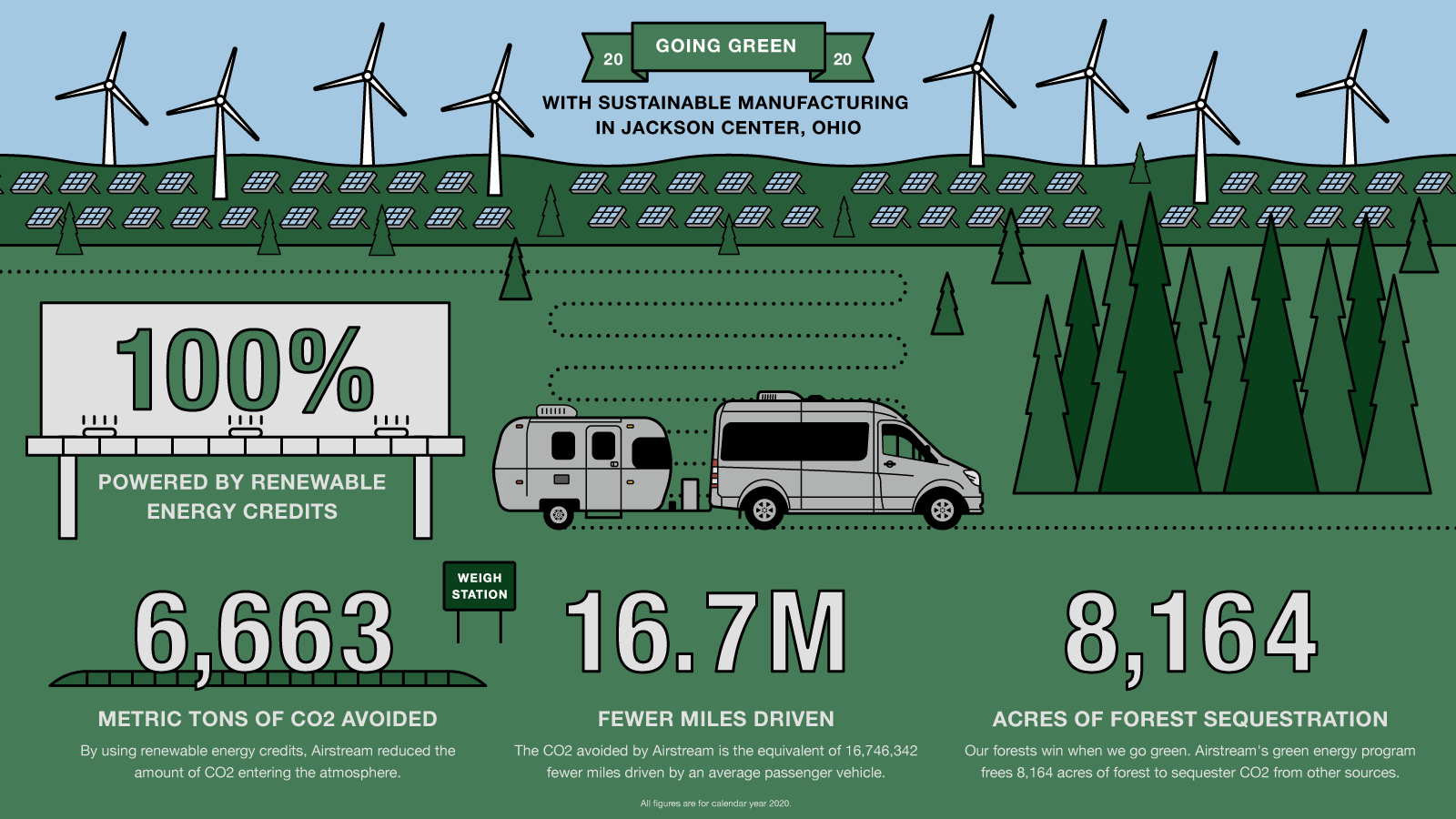 20 GOING GREEN 20

WITH SUSTAINABLE MANUFACTURING IN JACKSON CENTER, OHIO

100%

POWERED BY RENEWABLE ENERGY CREDITS

WEIGH STATION

6,663

METRIC TONS OF CO2 AVOIDED

By using renewable energy credits, Airstream reduced the amount of CO2 entering the atmosphere.

16.7M

FEWER MILES DRIVEN

The CO2 avoided by Airstream is the equivalent of 16,746,342 fewer miles driven by an average passenger vehicle.

8,164

ACRES OF FOREST SEQUESTRATION

Our forests win when we go green. Airstream's green energy program frees 8,164 acres of forest to sequester CO2 from other sources.

All figures are for calendar year 2020.