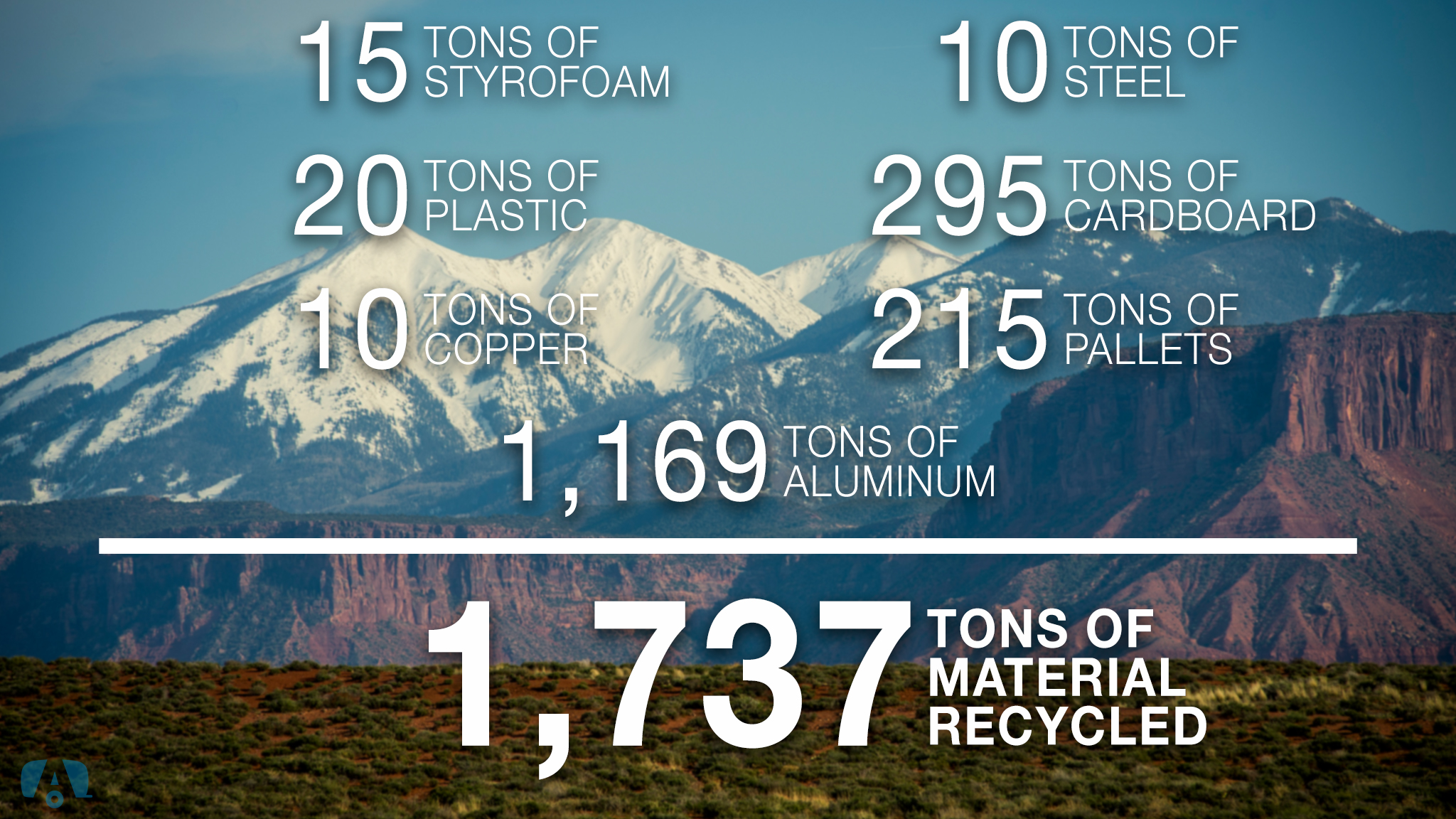 15 TONS OF STYROFOAM

10 TONS OF STEEL

20 TONS OF PLASTIC

295 TONS OF CARDBOARD

10 TONS OF COPPER

215 TONS OF PALLETS

1,169 TONS OF ALUMINUM

1,737 TONS OF MATERIAL RECYCLED