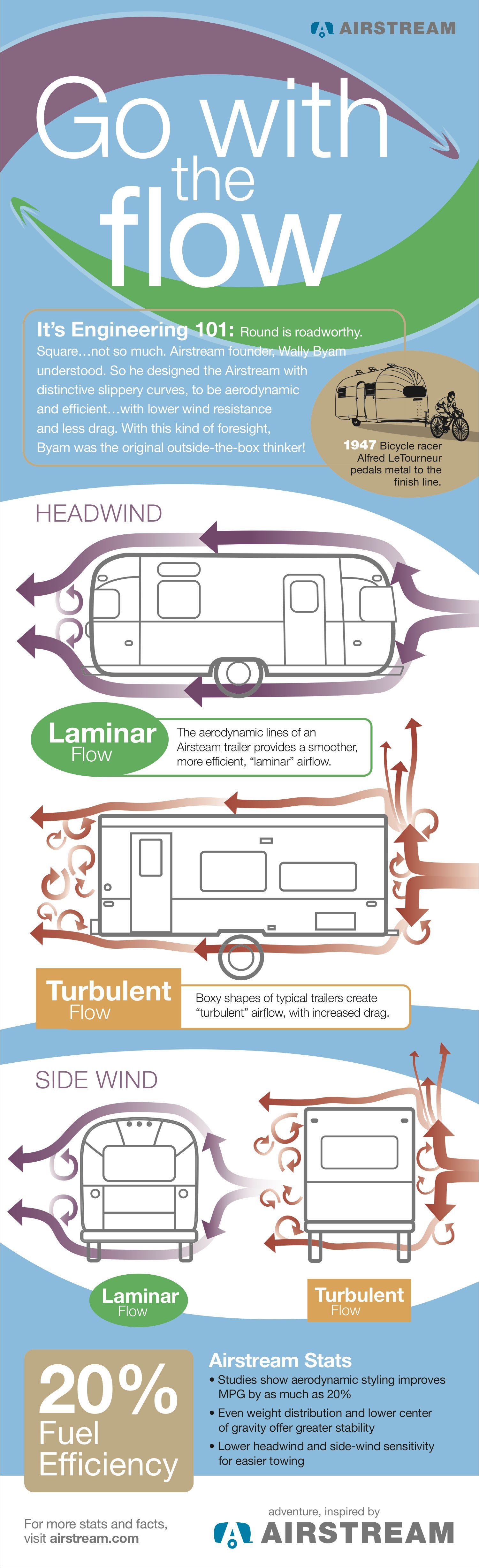 AIRSTREAM

Go with the flow

It's Engineering 101: Round is roadworthy. Square…not so much. Airstream founder, Wally Byam understood. So he designed the Airstream with distinctive slippery curves, to be aerodynamic and efficient…with lower wind resistance and less drag. With this kind of foresight, Byam was the original outside-the-box thinker!

1947 Bicycle racer Alfred LeTourneur pedals metal to the finish line.

HEADWIND

Laminar Flow

The aerodynamic lines of an Airsteam trailer provides a smoother, more efficient, "laminar" airflow.

Turbulent Flow

Boxy shapes of typical trailers create "turbulent" airflow, with increased drag.

SIDE WIND

Laminar Flow

Turbulent Flow

20% Fuel Efficiency

Airstream Stats
• Studies show aerodynamic styling improves MPG by as much as 20%
• Even weight distribution and lower center of gravity offer greater stability
• Lower headwind and side-wind sensitivity for easier towing

For more stats and facts, visit airstream.com

adventure, inspired by
AIRSTREAM