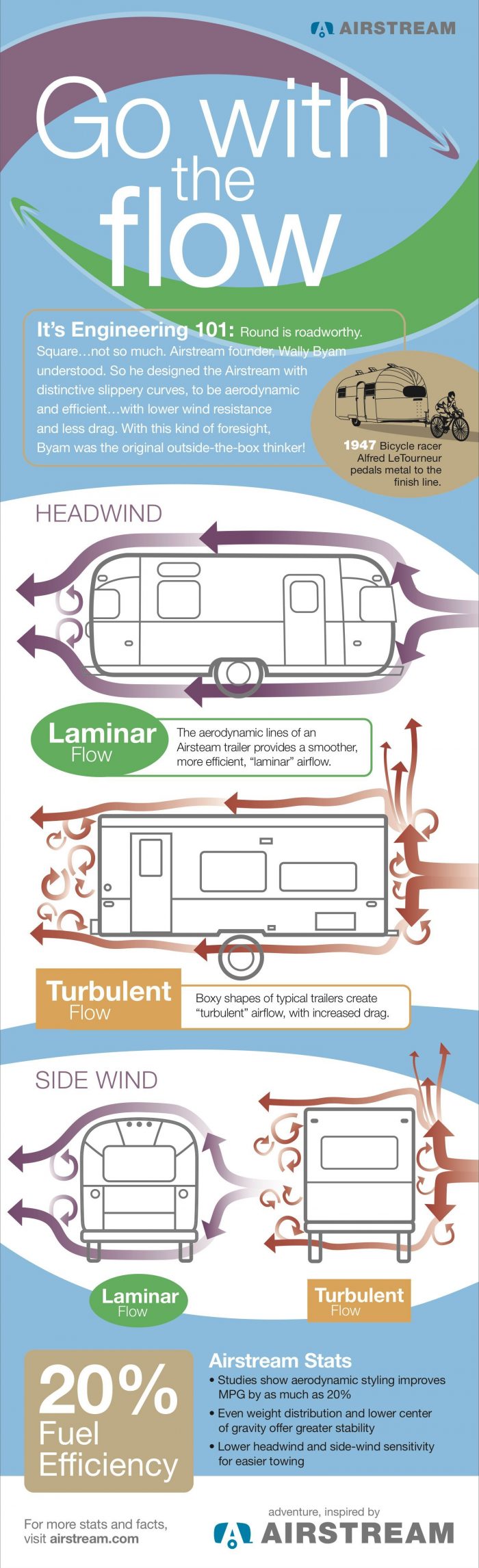 AIRSTREAM

Go with the flow

It's Engineering 101: Round is roadworthy. Square…not so much. Airstream founder, Wally Byam understood. So he designed the Airstream with distinctive slippery curves, to be aerodynamic and efficient…with lower wind resistance and less drag. With this kind of foresight, Byam was the original outside-the-box thinker!

1947 Bicycle racer Alfred LeTourneur pedals metal to the finish line.

HEADWIND

Laminar Flow

The aerodynamic lines of an Airsteam trailer provides a smoother, more efficient, "laminar" airflow.

Turbulent Flow

Boxy shapes of typical trailers create "turbulent" airflow, with increased drag.

SIDE WIND

Laminar Flow

Turbulent Flow

20% Fuel Efficiency

Airstream Stats

• Studies show aerodynamic styling improves MPG by as much as 20%
• Even weight distribution and lower center of gravity offer greater stability
• Lower headwind and side-wind sensitivity for easier towing

For more stats and facts, visit airstream.com

adventure, inspired by
AIRSTREAM